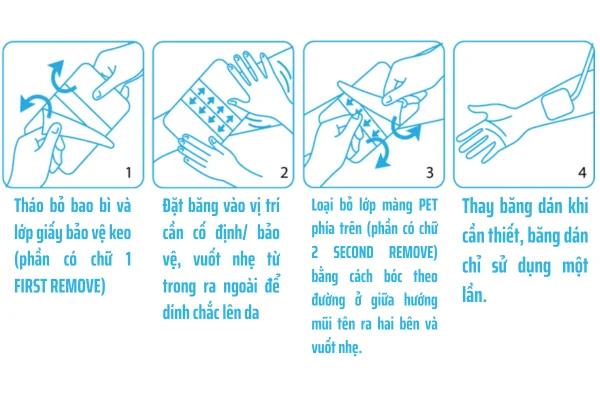 1

Tháo bỏ bao bì và lớp giấy bảo vệ keo (phần có chữ 1 FIRST REMOVE)

2

Đặt băng vào vị trí cần cố định/ bảo vệ, vuốt nhẹ từ trong ra ngoài để dính chắc lên da

3

Loại bỏ lớp màng PET phía trên (phần có chữ 2 SECOND REMOVE) bằng cách bóc theo đường ở giữa hướng mũi tên ra hai bên và vuốt nhẹ.

4

Thay băng dán khi cần thiết, băng dán chỉ sử dụng một lần.