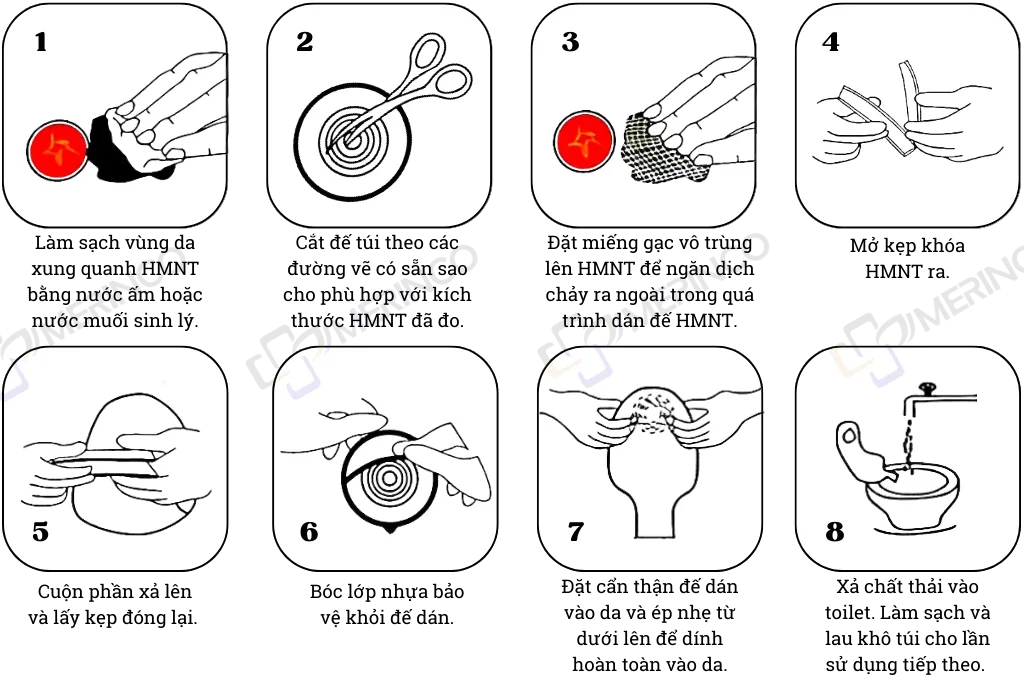 1

Làm sạch vùng da xung quanh HMNT bằng nước ấm hoặc nước muối sinh lý.

2

Cắt đế túi theo các đường vẽ có sẵn sao cho phù hợp với kích thước HMNT đã đo.

3

Đặt miếng gạc vô trùng lên HMNT để ngăn dịch chảy ra ngoài trong quá trình dán đế HMNT.

4

Mở kẹp khóa HMNT ra.

5

Cuộn phần xả lên và lấy kẹp đóng lại.

6

Bóc lớp nhựa bảo vệ khỏi đế dán.

7

Đặt cẩn thận đế dán vào da và ép nhẹ từ dưới lên để dính hoàn toàn vào da.

8

Xả chất thải vào toilet. Làm sạch và lau khô túi cho lần sử dụng tiếp theo.

MERINCO