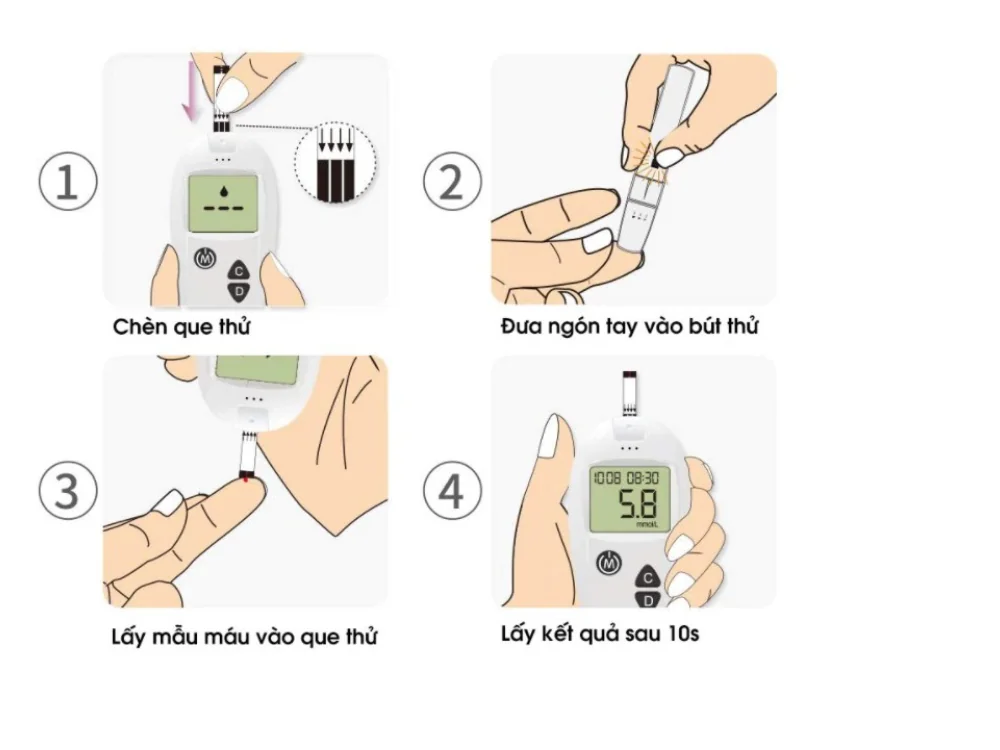 1

M

C

D

Chèn que thử

2

Đưa ngón tay vào bút thử

3

Lấy mẫu máu vào que thử

4

10:08 08:30

5.8

mmol/L

M

C

D

Lấy kết quả sau 10s